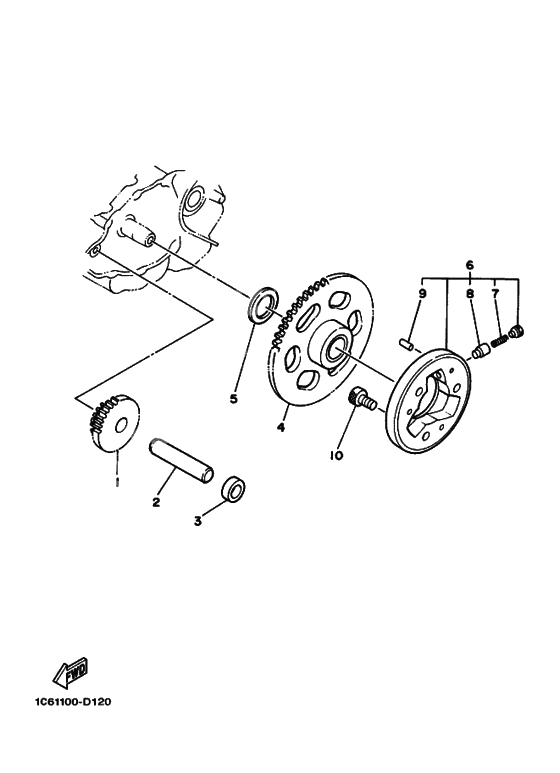 6
9
8
7
5
4
10
1
2
3
FWD
1C61100-D120