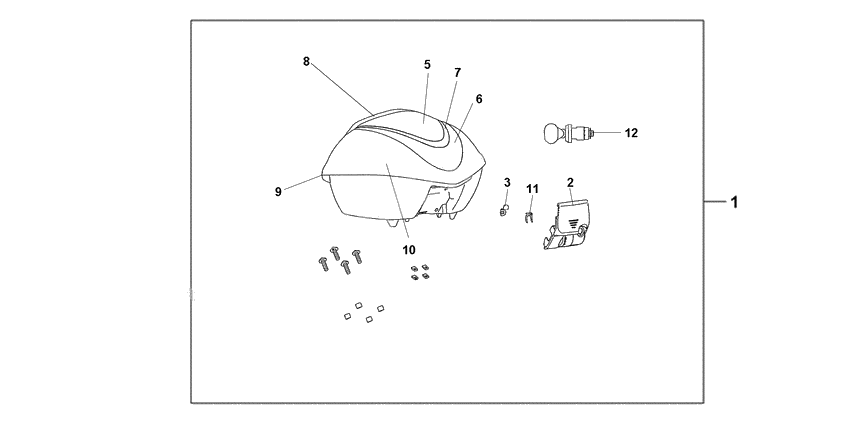 8
5
7
6
12
9
3
11
2
1
10