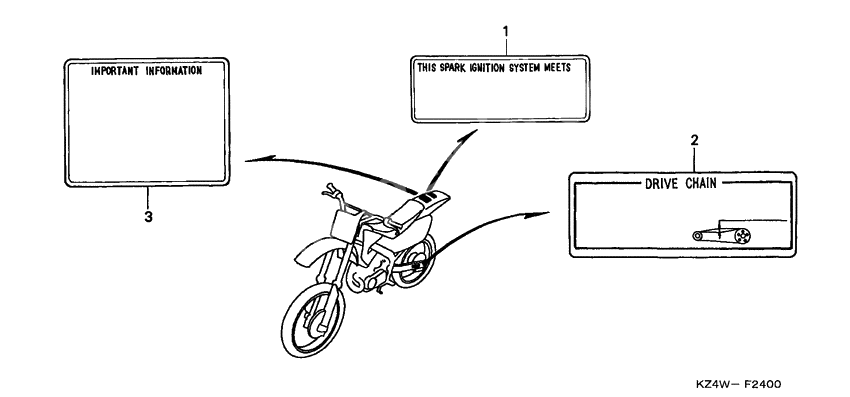 IMPORTANT INFORMATION

3

1

THIS SPARK IGNITION SYSTEM MEETS

2

DRIVE CHAIN

KZ4W— F2400