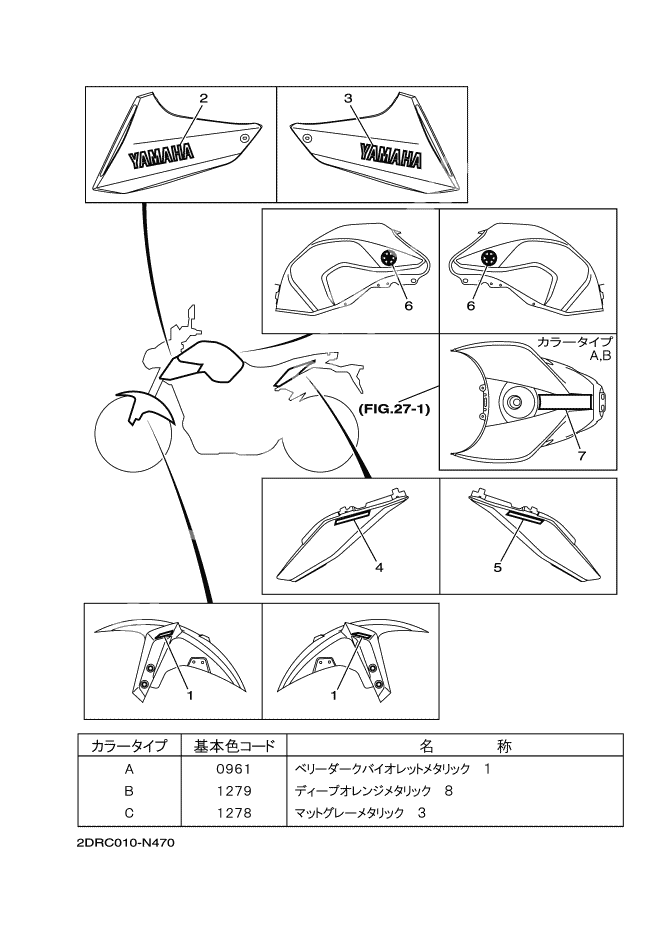 2
YAMAHA
3
YAMAHA
6
6
カラータイプ A,B
(FIG.27-1)
7
4
5
1
1

| カラータイプ | 基本色コード | 名　　　称 |
|---|---|---|
| A | 0961 | ベリーダークバイオレットメタリック　1 |
| B | 1279 | ディープオレンジメタリック　8 |
| C | 1278 | マットグレーメタリック　3 |

2DRC010-N470