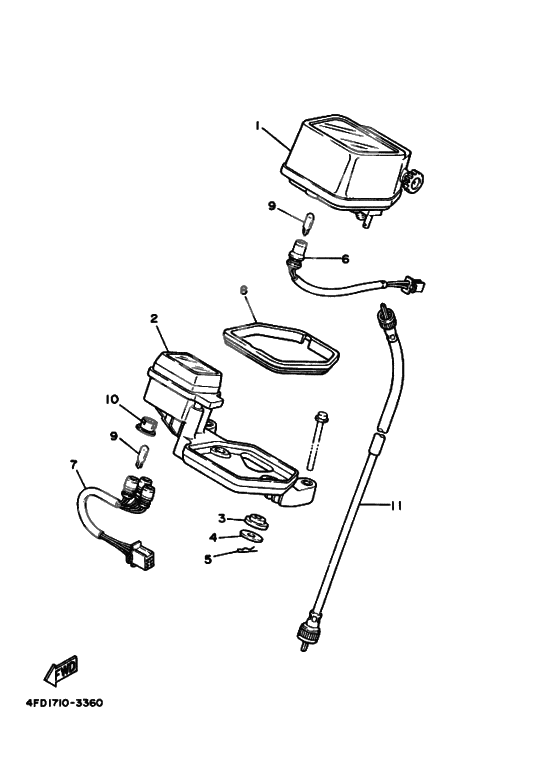 1
9
6
8
2
10
9
7
3
4
5
11
FWD
4FD1710-3360