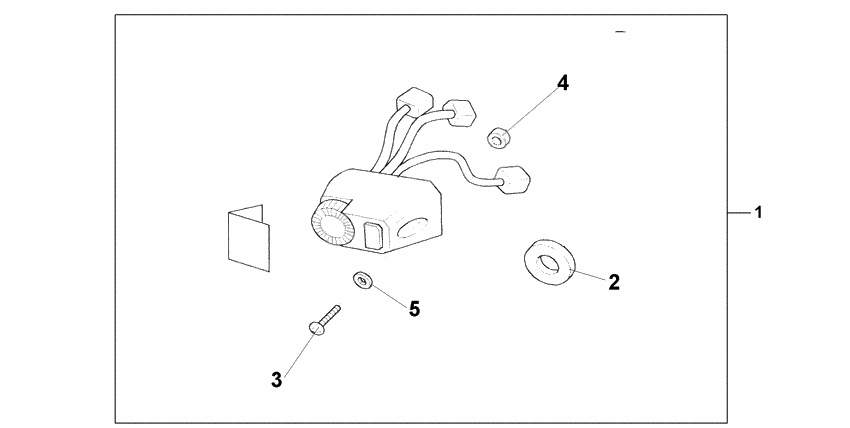 4
1
2
5
3