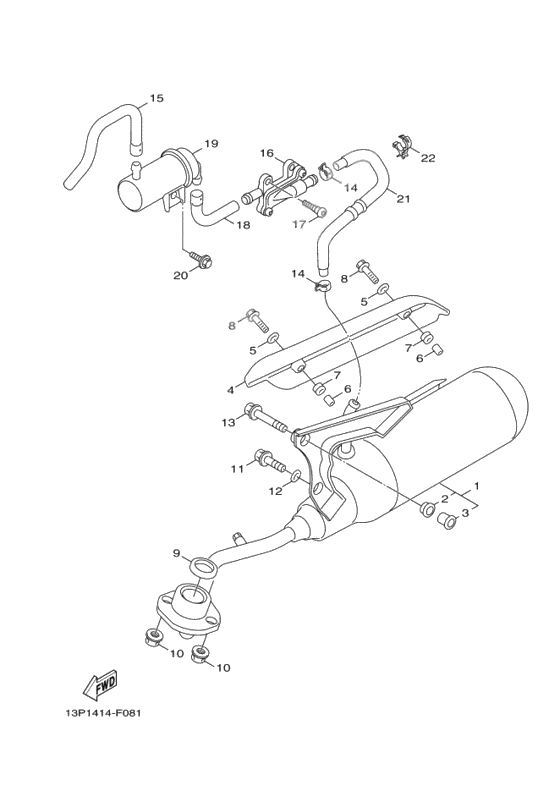 15
19
16
22
14
21
18
17
20
14
8
5
8
5
7
6
4
7
6
13
11
12
1
2
3
9
10
10
FWD
13P1414-F081