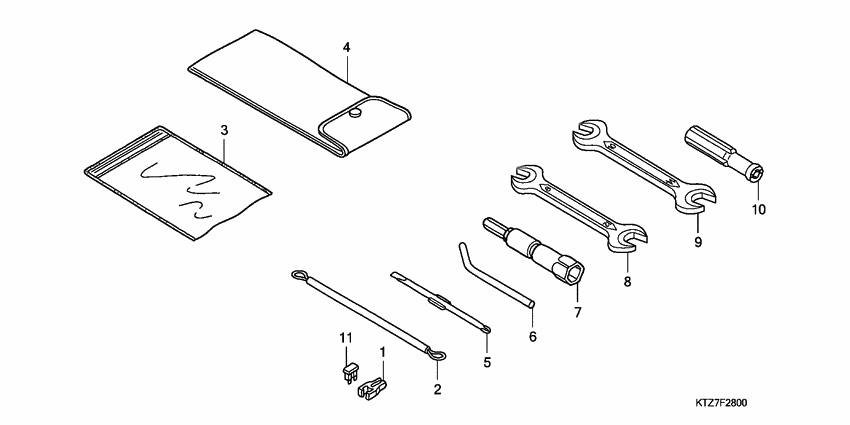 4
3
10
9
8
7
6
5
11
1
2
KTZ7F2800