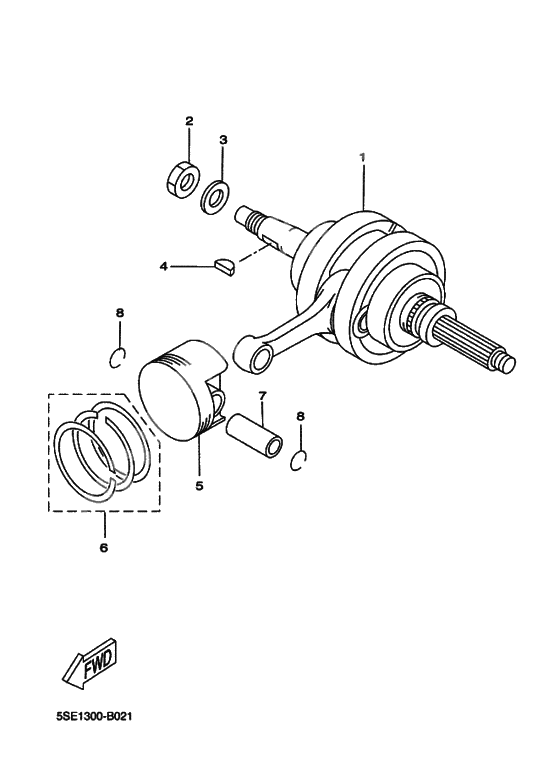 2
3
1
4
8
7
8
5
6
FWD
5SE1300-B021