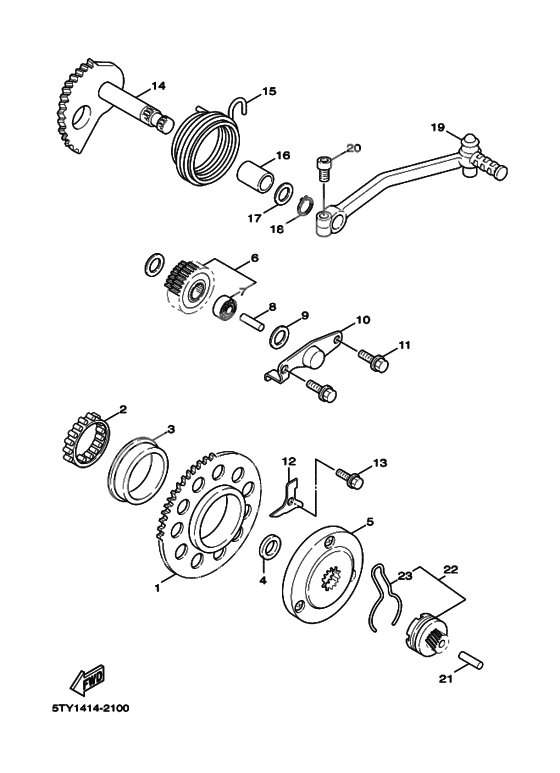 14
15
19
20
16
17
18
6
7
8
9
10
11
2
3
12
13
5
1
4
23
22
21
FWD
5TY1414-2100