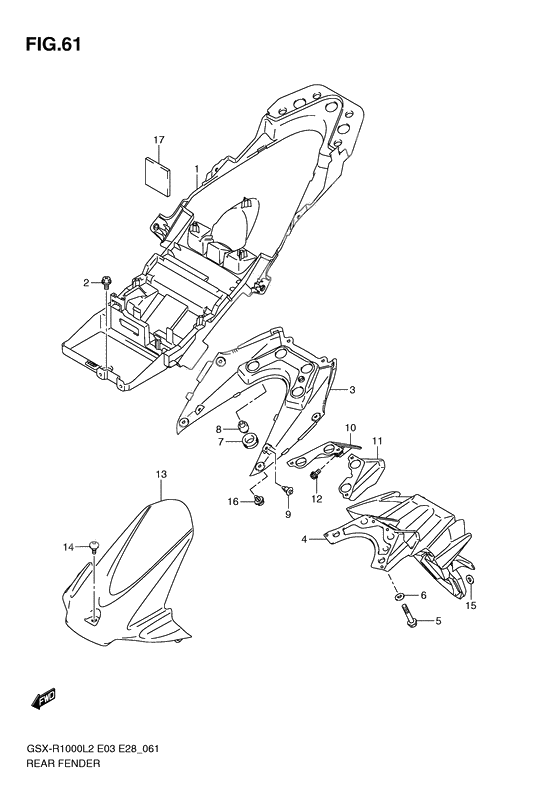 FIG.61

17
1
2
3
8
7
10
11
13
16
9
12
4
14
6
15
5
FWD

GSX-R1000L2 E03 E28_061
REAR FENDER