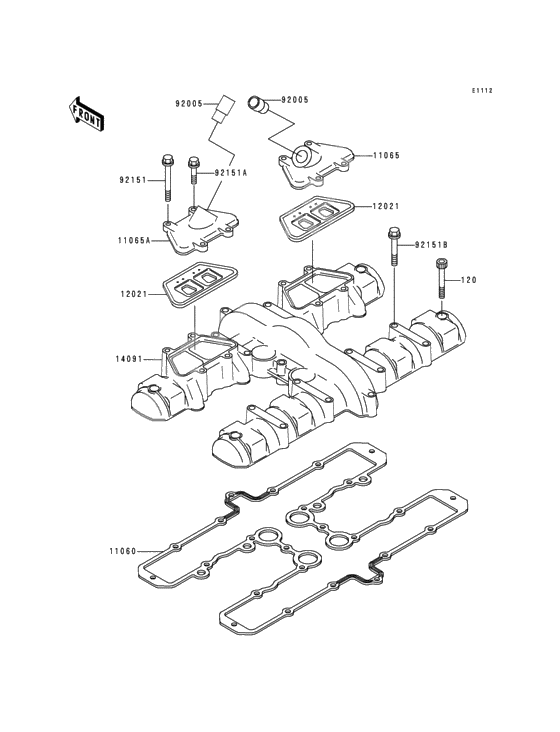 E1112

FRONT

92005

92005

11065

92151

92151A

12021

11065A

92151B

120

12021

14091

11060