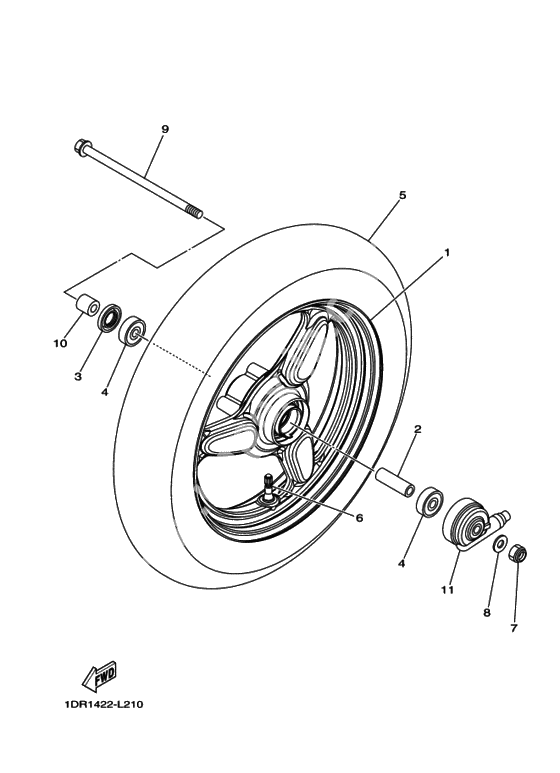 9

5

1

10

3

4

2

6

4

11

8

7

FWD

1DR1422-L210