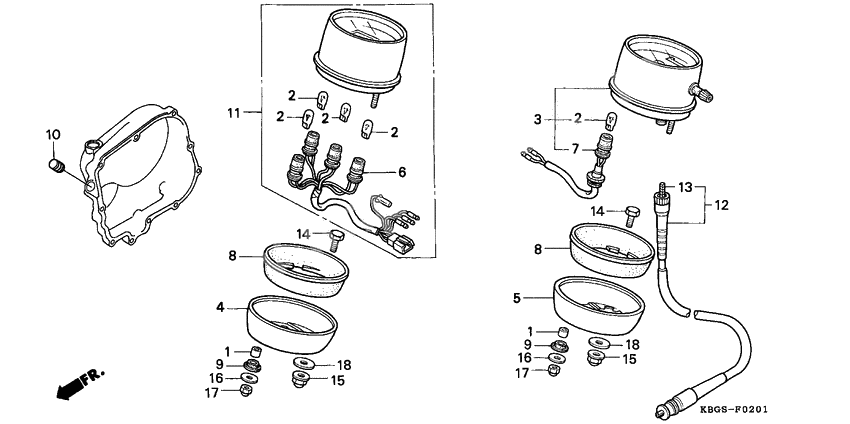 10
11
2
2
2
2
6
14
8
4
1
9
16
17
18
15
FR.
3
2
7
13
12
14
8
5
1
9
16
17
18
15
KBGS-F0201