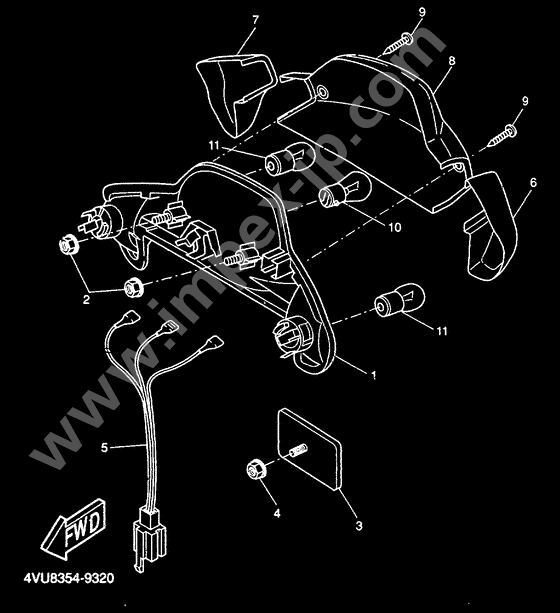 7
9
8
9
11
6
10
2
11
1
5
4
3
FWD
4VU8354-9320
www.impex-jp.com