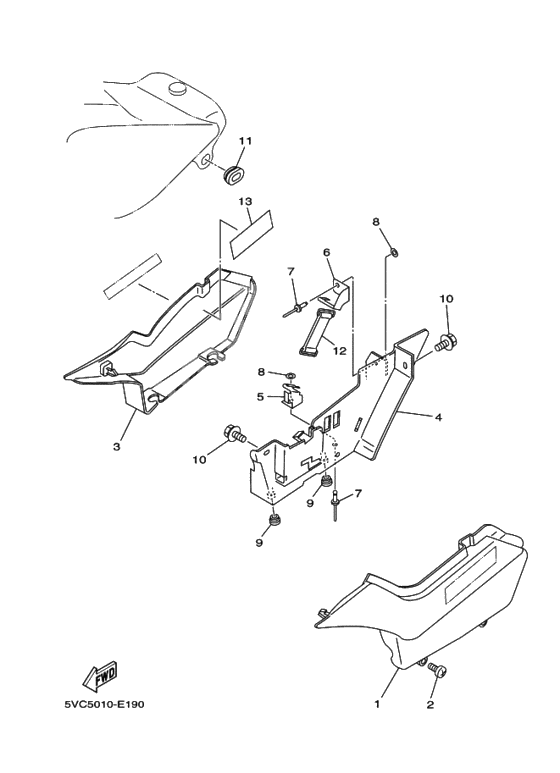 11
13
8
6
7
10
12
8
5
4
3
10
9
7
9
FWD
5VC5010-E190
1
2