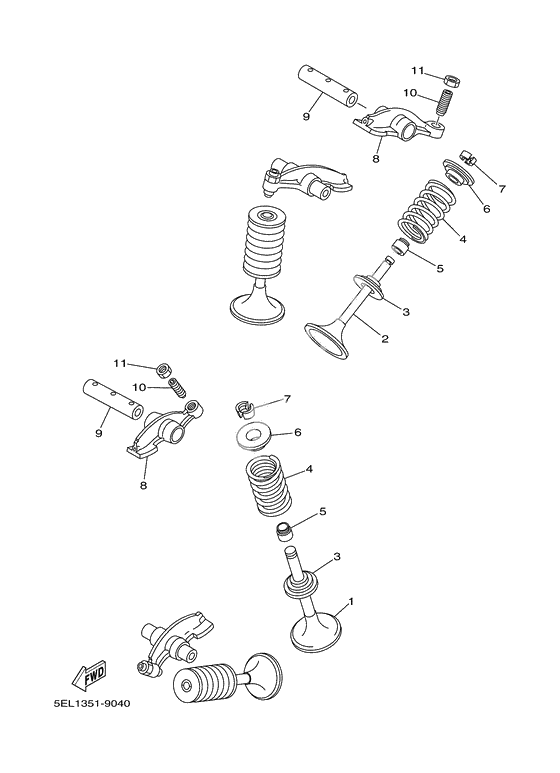 11
10
9
8
7
6
4
5
3
2
11
10
9
8
7
6
4
5
3
1
FWD
5EL1351-9040