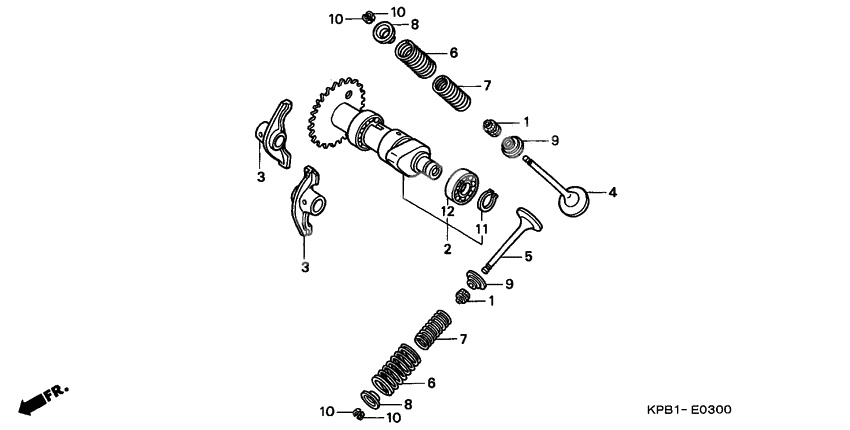 10
10
8
6
7
1
9
4
3
12
11
2
3
5
9
1
7
6
8
10
10
FR.
KPB1- E0300