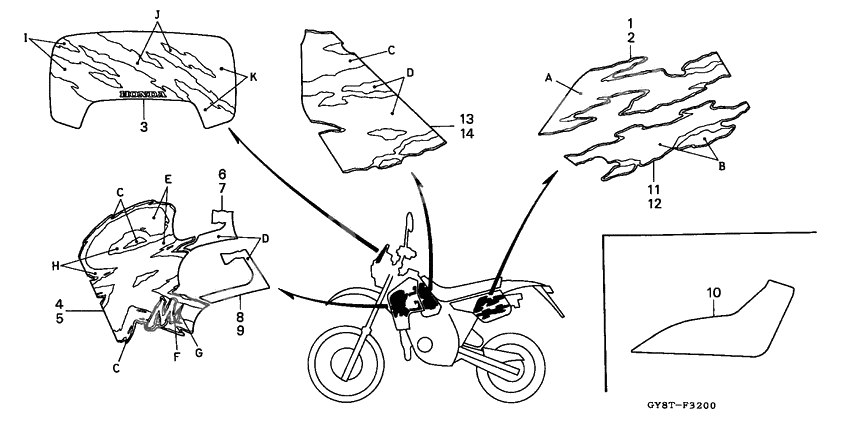 I
J
K
HONDA
3
C
D
13
14
1
2
A
B
11
12
C
E
6
7
D
H
4
5
8
9
C
F
G
10
GY8T-F3200