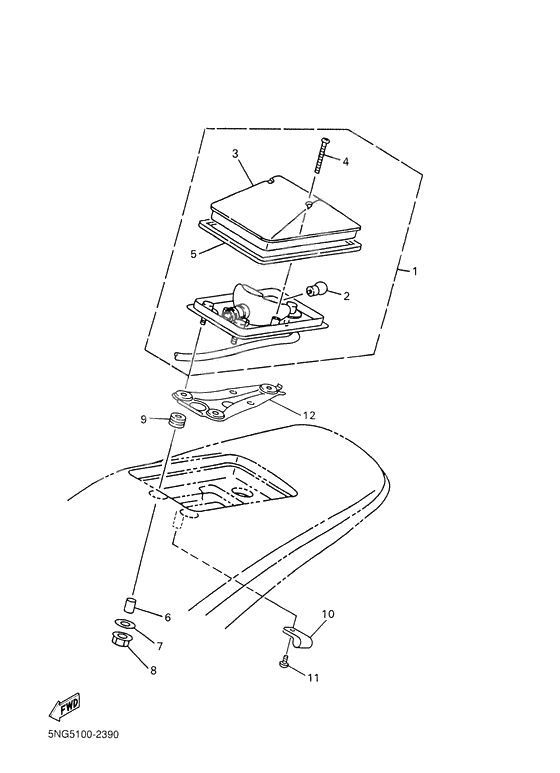 3
4
5
1
2
12
9
6
7
8
10
11
FWD
5NG5100-2390