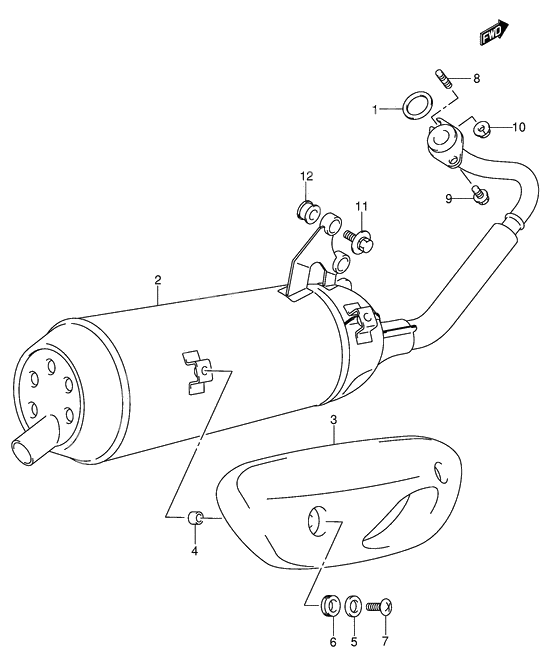 FWD

8

1

10

9

12

11

2

3

4

6

5

7