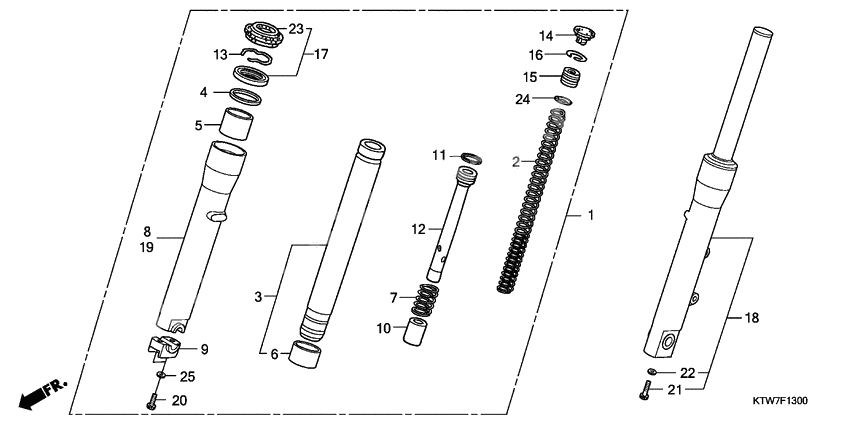 23
13
17
4
5
8
19
9
25
20
FR.
3
6
11
12
7
10
14
16
15
24
2
1
18
22
21
KTW7F1300