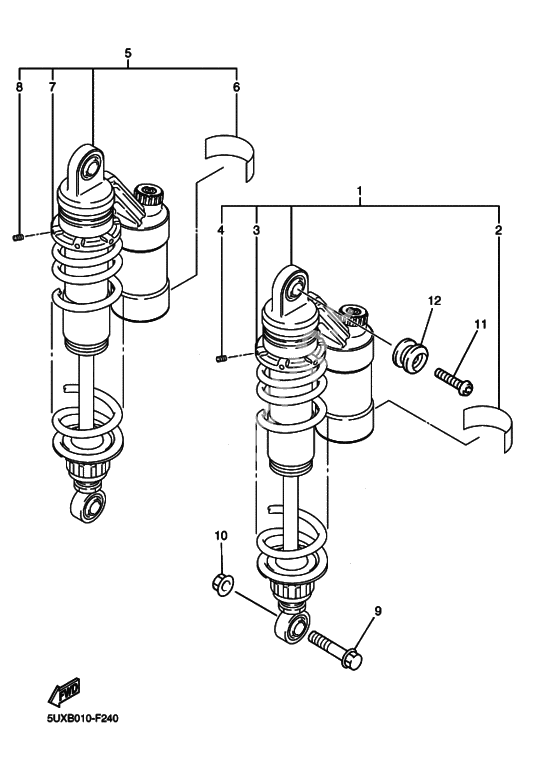 5
8
7
6
1
4
3
2
12
11
10
9
FWD
5UXB010-F240