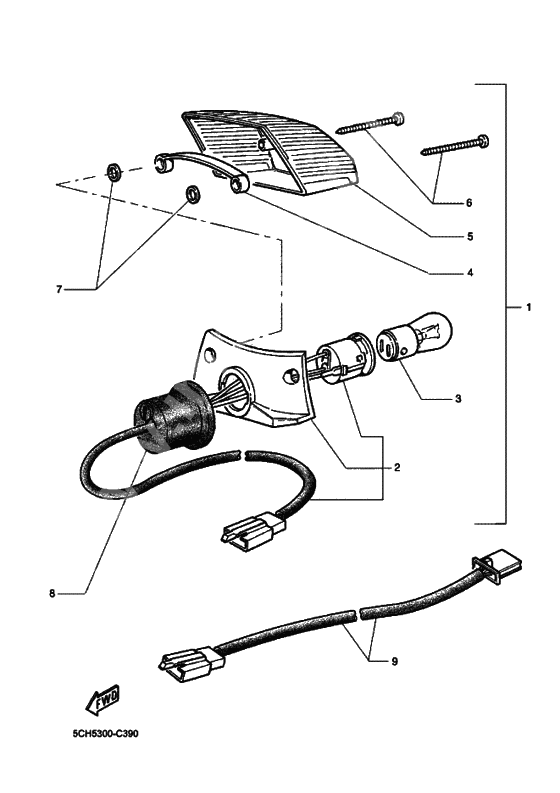 6
5
4
7
1
3
2
8
9
FWD
5CH5300-C390