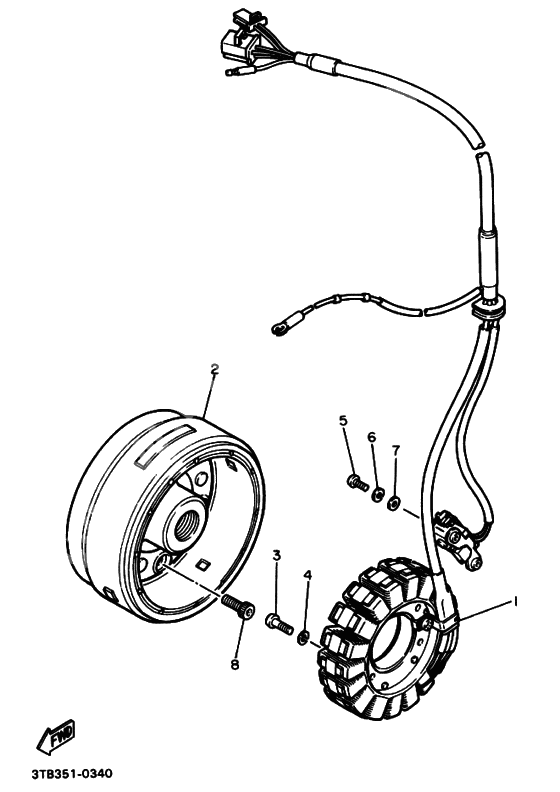 2

5
6
7

3
4
1

8

FWD

3TB351-0340