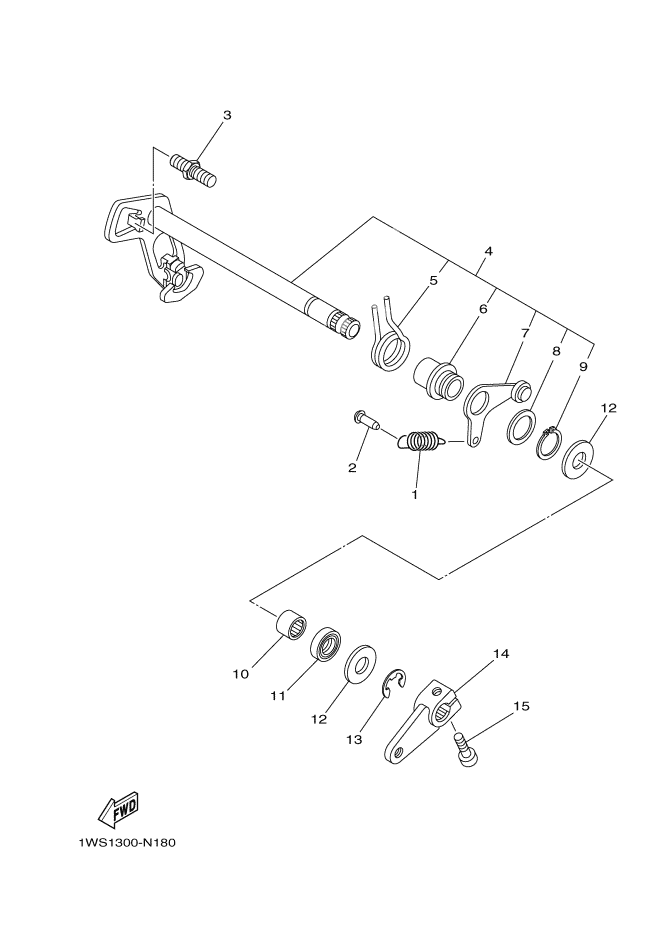 3

4

5

6

7

8

9

12

2

1

10

11

12

13

14

15

FWD

1WS1300-N180