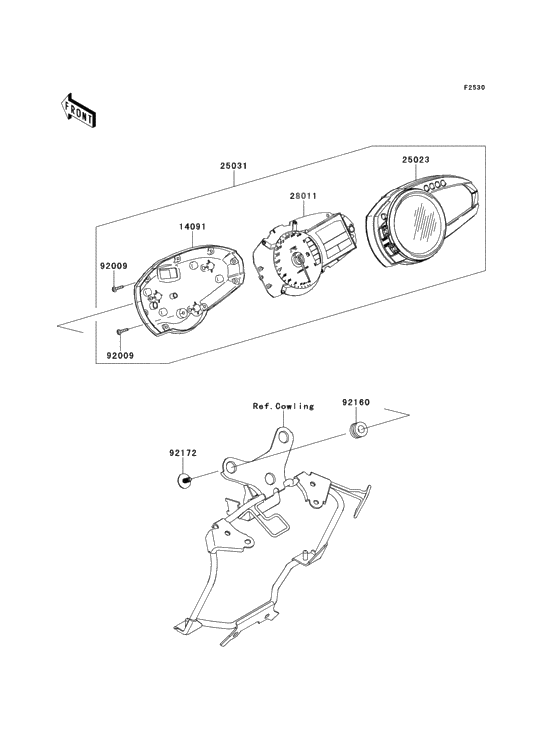 F2530

FRONT

25031

25023

28011

14091

92009

92009

Ref.Cowling

92160

92172