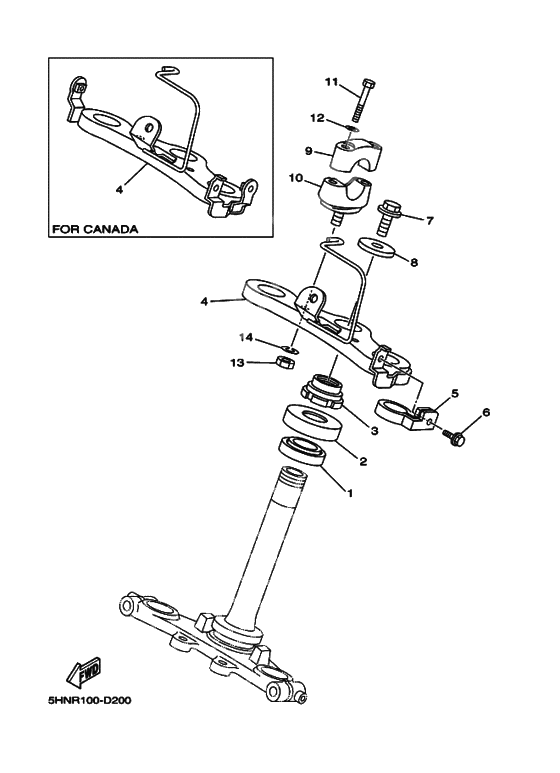 4

FOR CANADA

11

12

9

10

7

8

4

14

13

5

6

3

2

1

FWD

5HNR100-D200