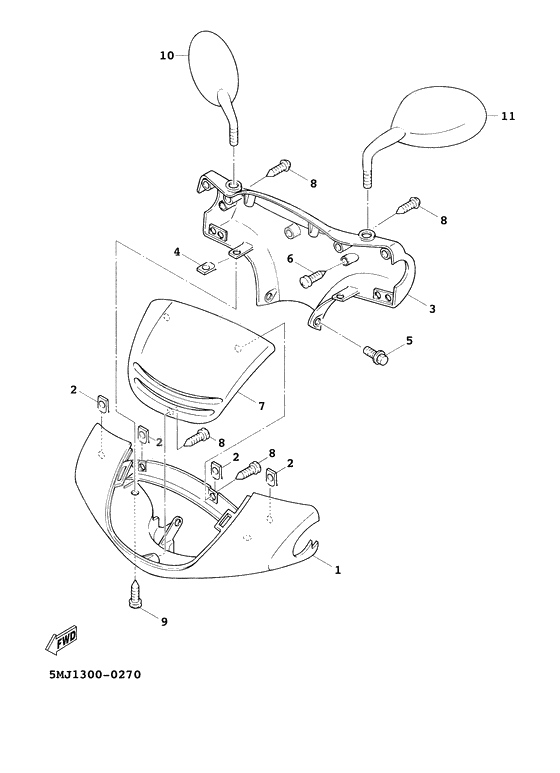 10
11
8
8
4
6
3
5
7
2
2
8
2
8
2
1
9
FWD
5MJ1300-0270