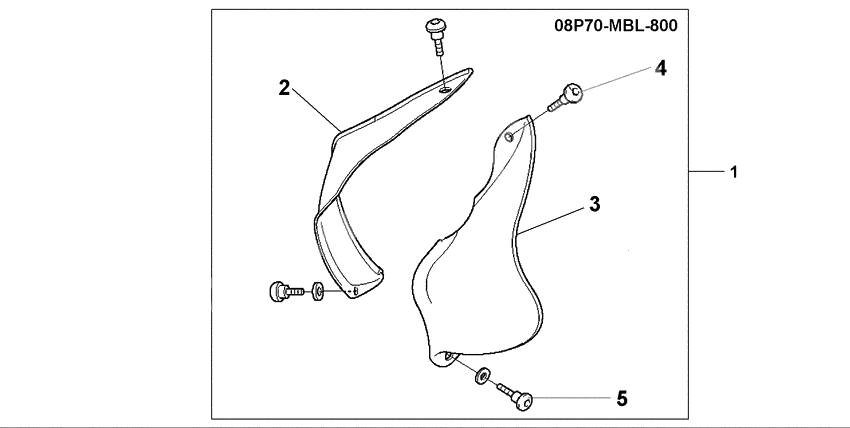 08P70-MBL-800
2
4
1
3
5