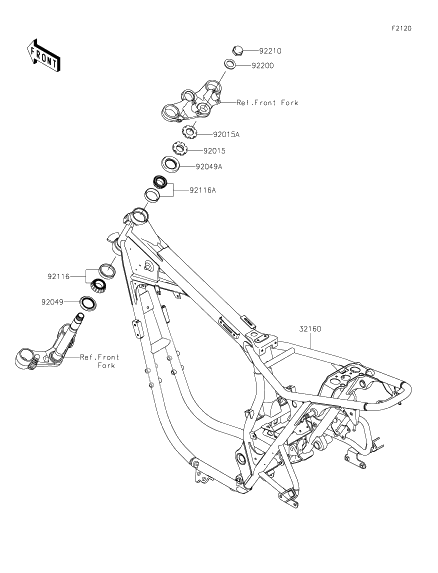 F2120

FRONT

92210
92200
Ref.Front Fork
92015A
92015
92049A
92116A
92116
92049
Ref.Front Fork
32160