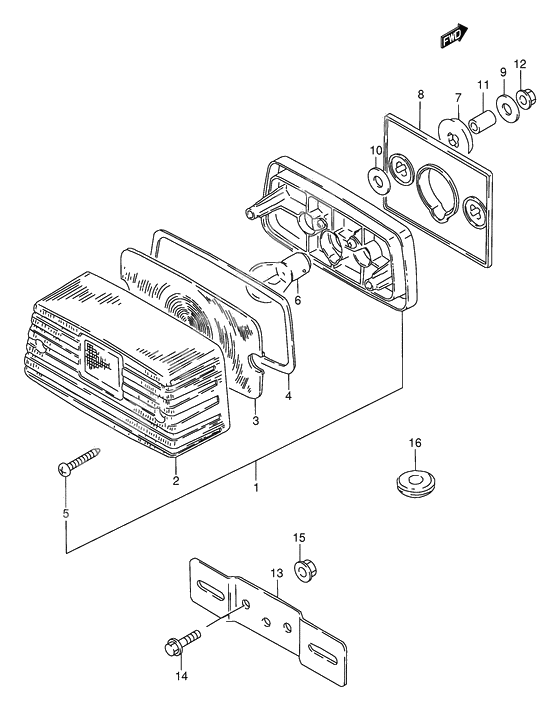 FWD
12
9
11
7
8
10
6
4
3
2
1
5
16
15
13
14