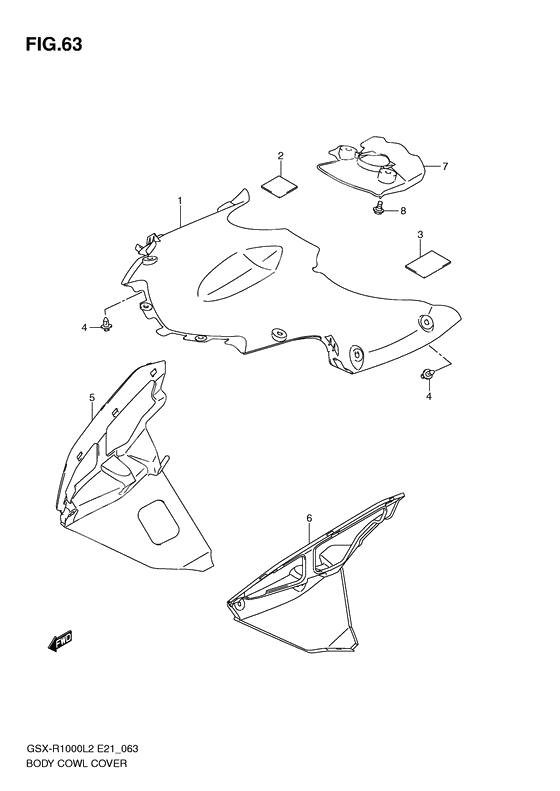 FIG.63

2

7

1

8

3

4

4

5

6

FWD

GSX-R1000L2 E21_063
BODY COWL COVER