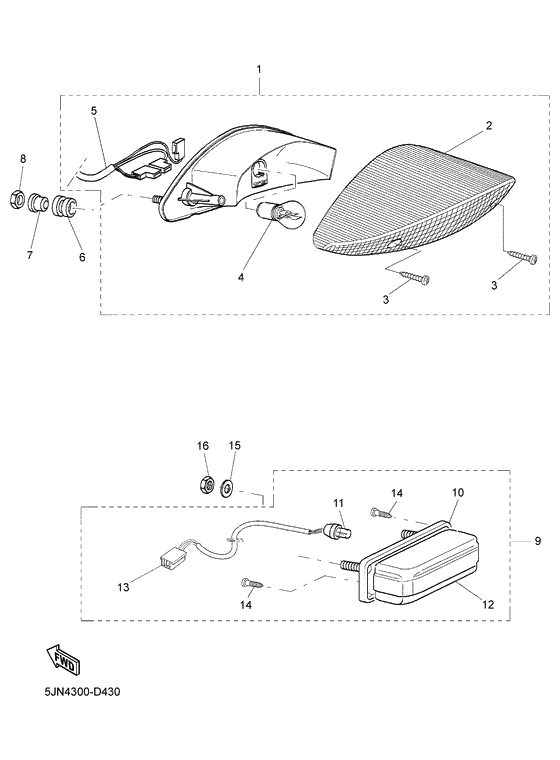 1
5
2
8
7
6
4
3
3
16
15
14
10
11
9
13
14
12
FWD
5JN4300-D430