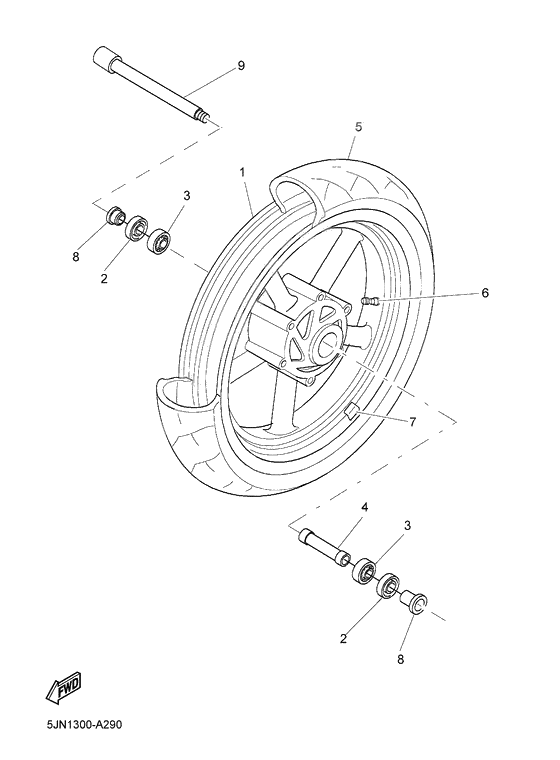 9
5
1
3
8
2
6
7
4
3
2
8
FWD
5JN1300-A290