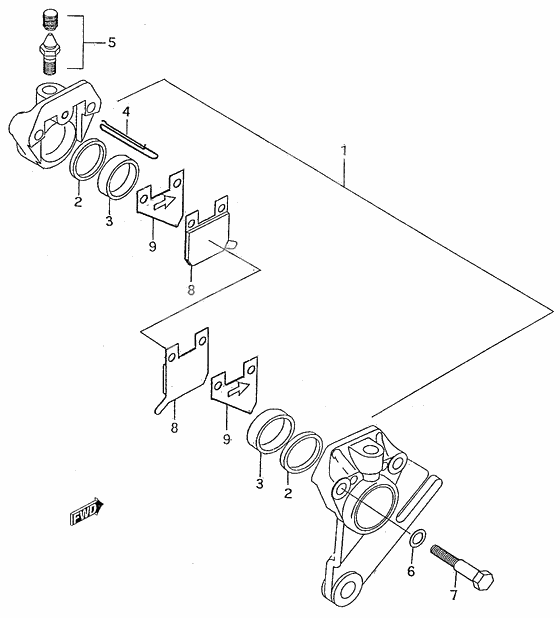 5
4
1
2
3
9
8
8
9
3
2
FWD
6
7