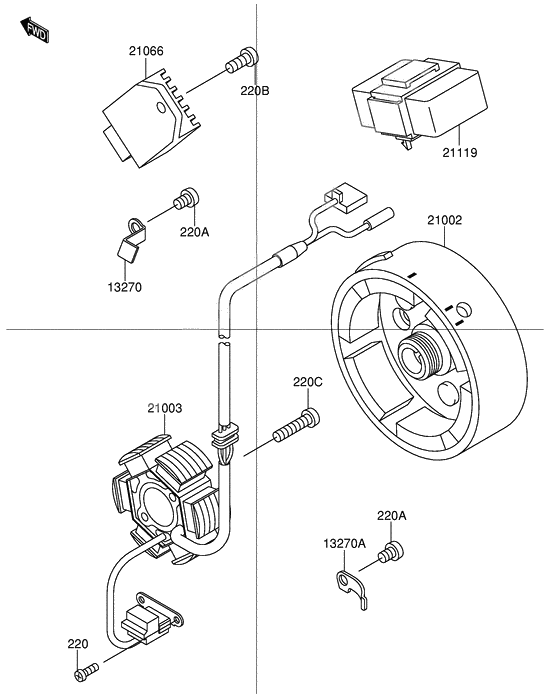 FWD

21066

220B

21119

220A

13270

21002

220C

21003

220A

13270A

220