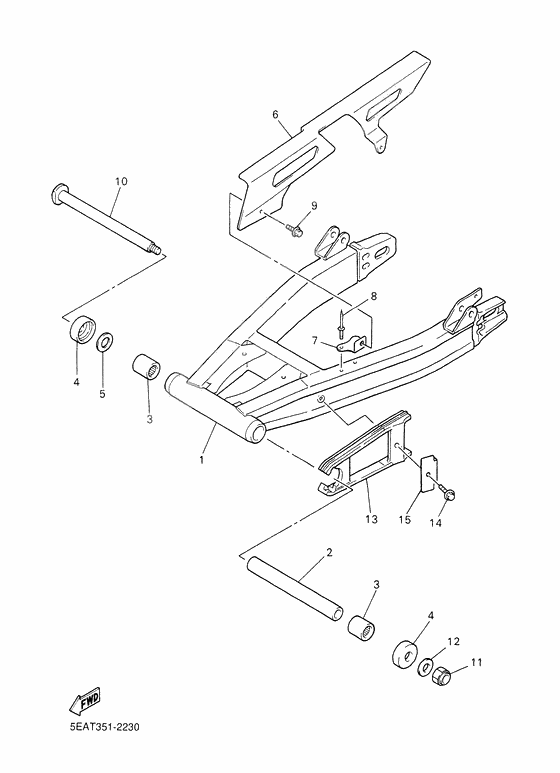 6
10
9
8
7
4
5
3
1
13
15
14
2
3
4
12
11
FWD
5EAT351-2230