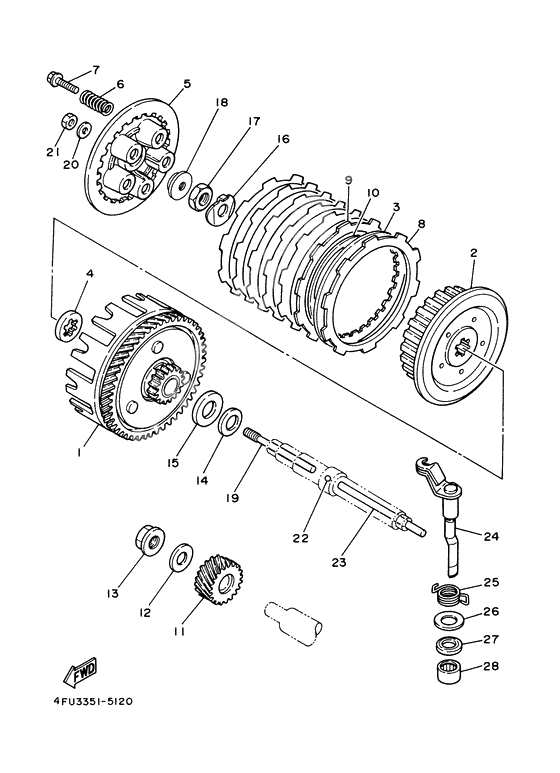 7
6
5
18
17
16
21
20
9
10
3
8
2
4
1
15
14
19
22
23
24
13
12
11
25
26
27
28
FWD
4FU3351-5120