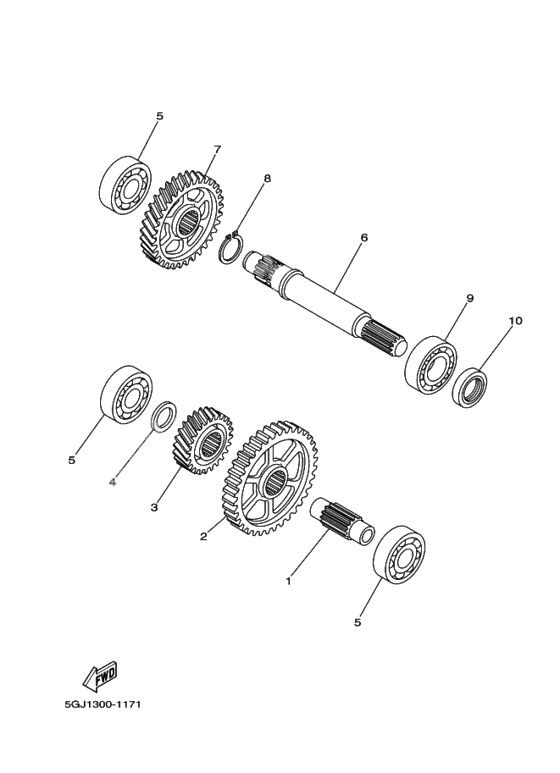 5
7
8
6
9
10
5
4
3
2
1
5
FWD
5GJ1300-1171