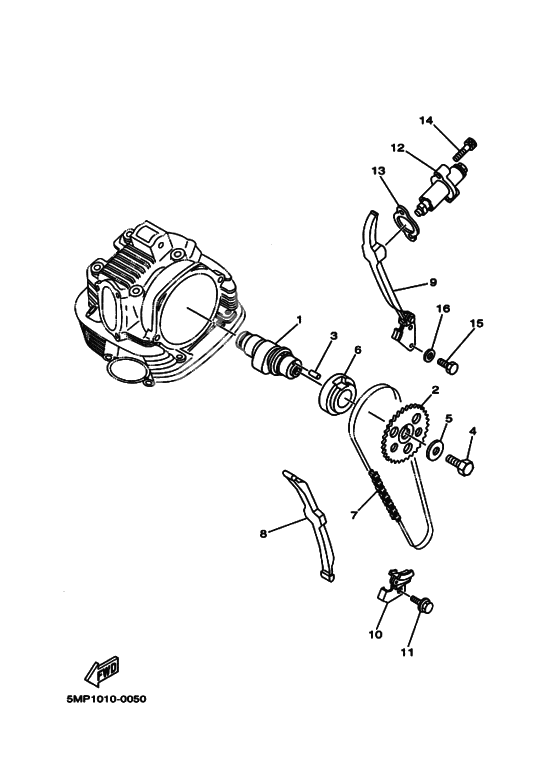 14
12
13
9
16
15
1
3
6
2
5
4
7
8
10
11
FWD
5MP1010-0050