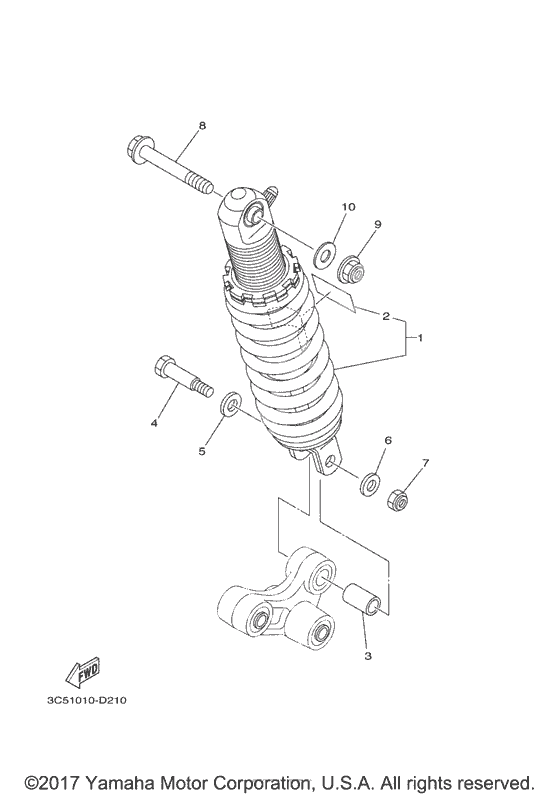 8
10
9
2
1
4
5
6
7
3
FWD
3C51010-D210
©2017 Yamaha Motor Corporation, U.S.A. All rights reserved.