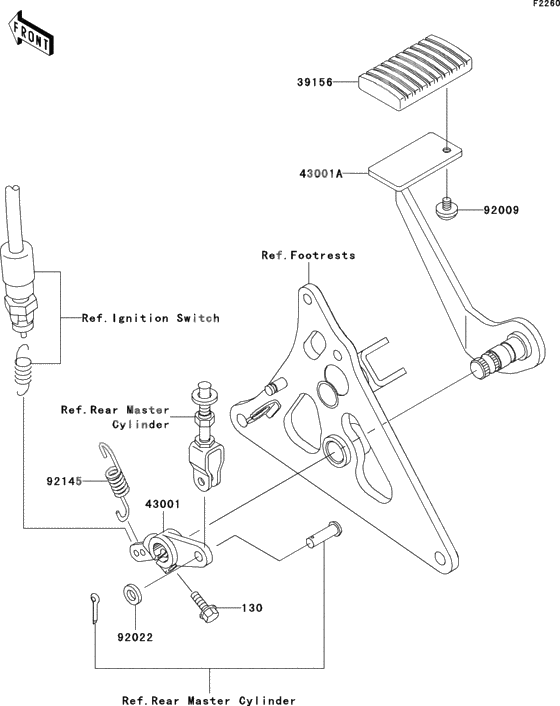 F2260

FRONT

39156

43001A

92009

Ref.Footrests

Ref.Ignition Switch

Ref.Rear Master Cylinder

92145

43001

130

92022

Ref.Rear Master Cylinder