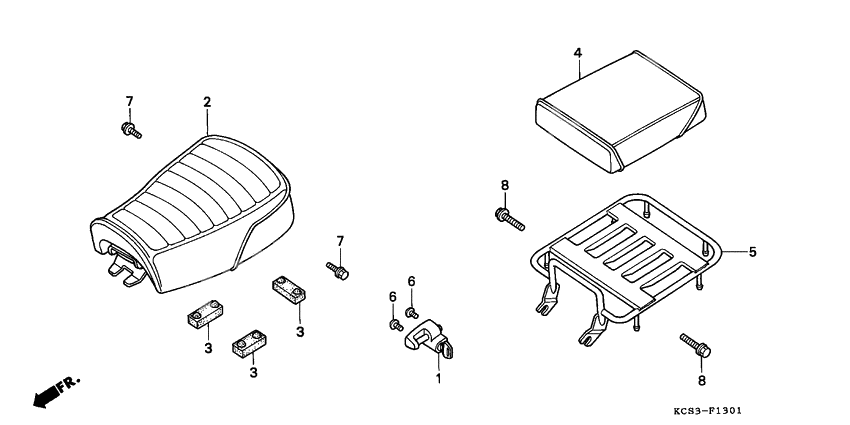 7
2
4
8
5
7
6
6
3
3
3
1
8
FR.
KCS3-F1301