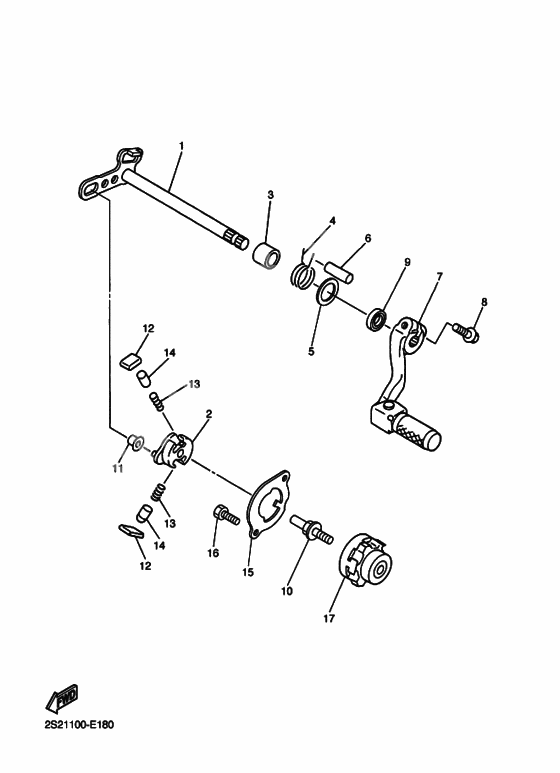 1
3
4
6
9
7
8
5
12
14
13
2
11
13
14
12
16
15
10
17
FWD
2S21100-E180