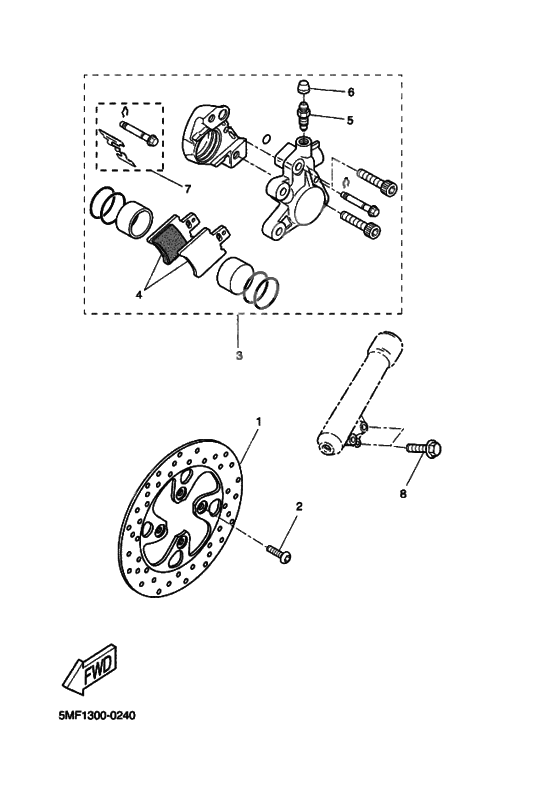 6
5
7
4
3
1
8
2
FWD
5MF1300-0240