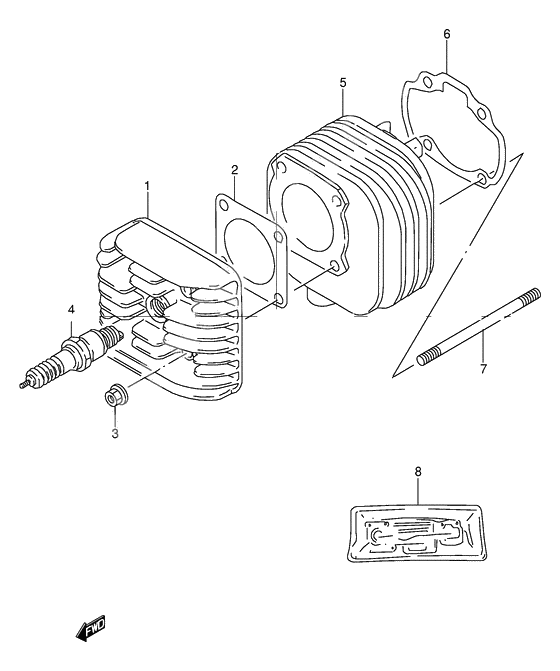 6
5
2
1
4
7
3
8
FWD