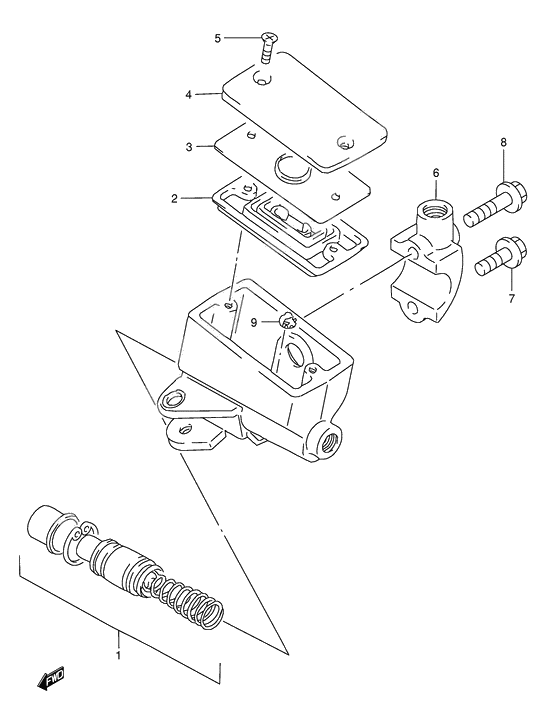 5
4
3
2
8
6
7
9
1
FWD