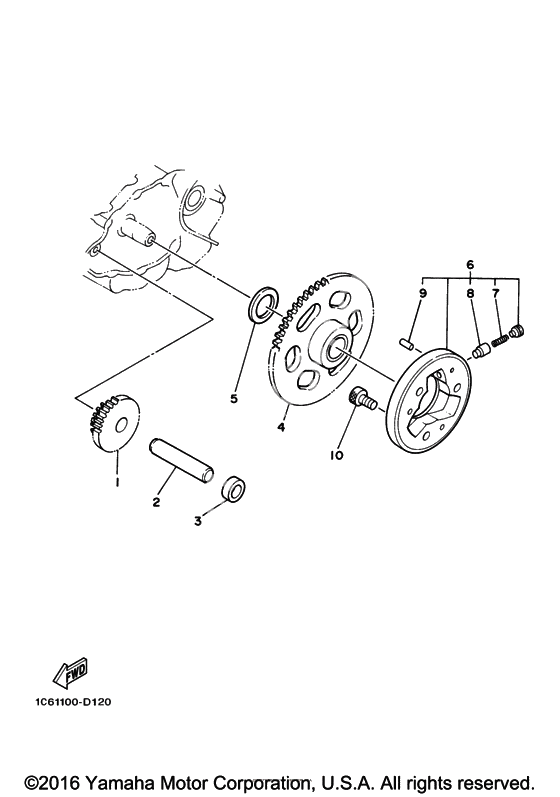 6
9
8
7
5
4
10
1
2
3
FWD
1C61100-D120
©2016 Yamaha Motor Corporation, U.S.A. All rights reserved.