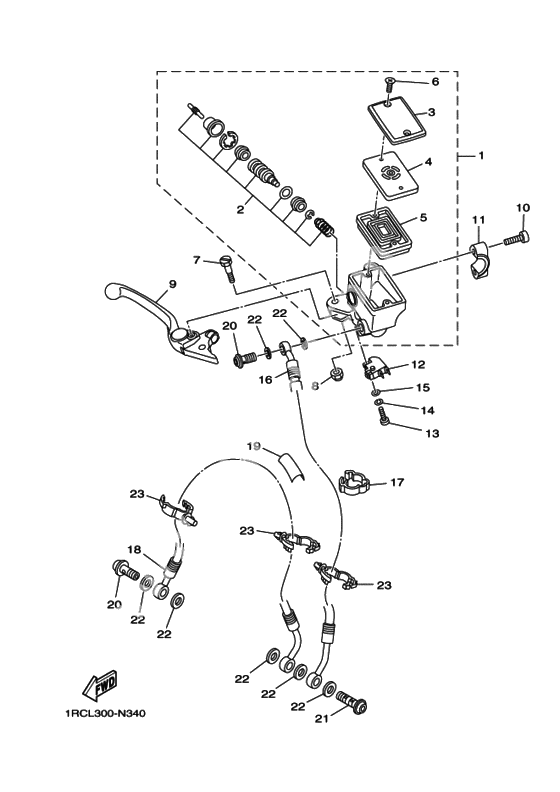 6
3
1
4
2
5
10
11
7
9
20
22
22
12
16
8
15
14
13
19
17
23
23
18
23
20
22
22
22
22
22
21
FWD
1RCL300-N340